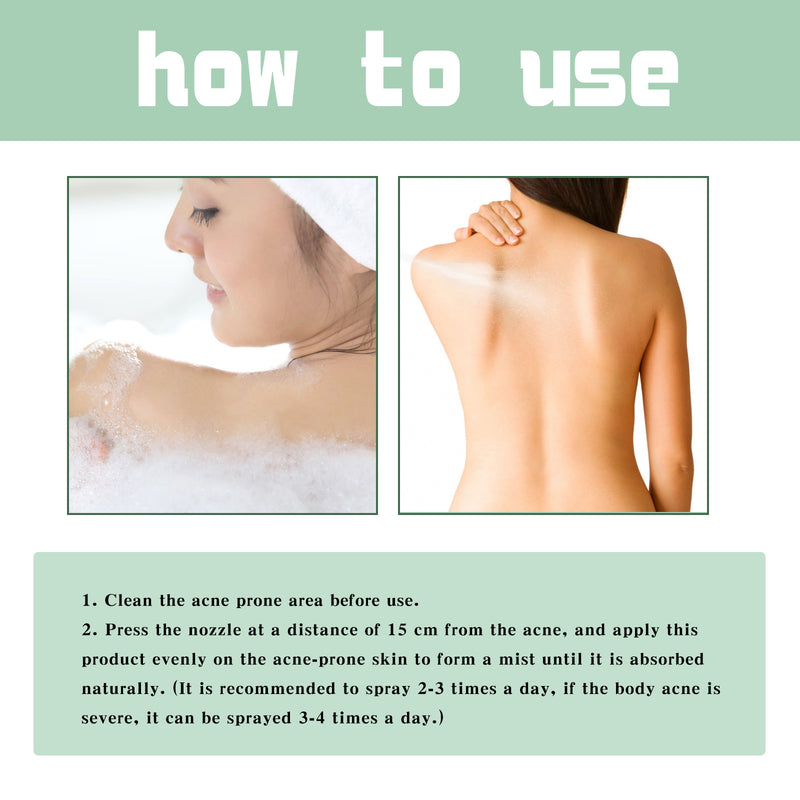 how to use

1. Clean the acne prone area before use.
2. Press the nozzle at a distance of 15 cm from the acne, and apply this product evenly on the acne-prone skin to form a mist until it is absorbed naturally. (It is recommended to spray 2-3 times a day, if the body acne is severe, it can be sprayed 3-4 times a day.)